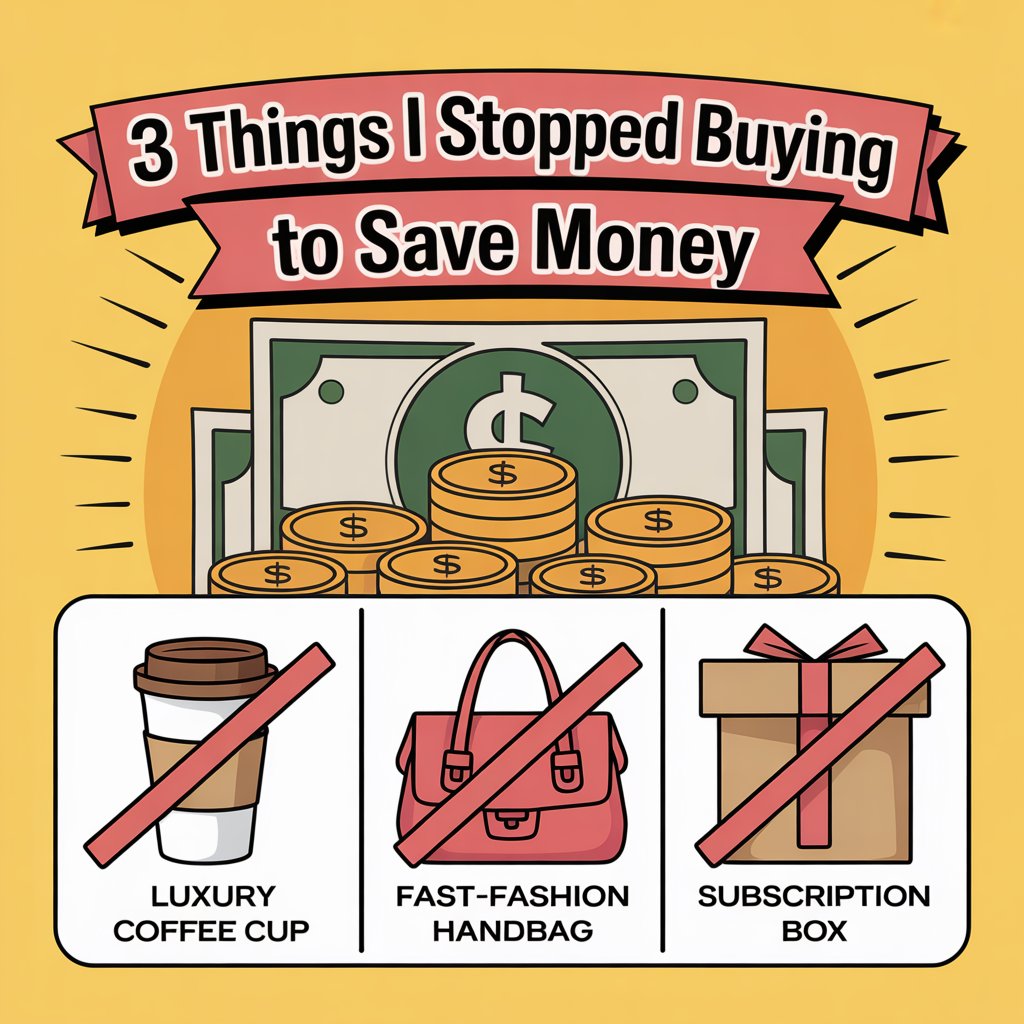 3 Things I Stopped Buying to Save Money

$

$ $ $ $ $ $ $

LUXURY COFFEE CUP

FAST-FASHION HANDBAG

SUBSCRIPTION BOX